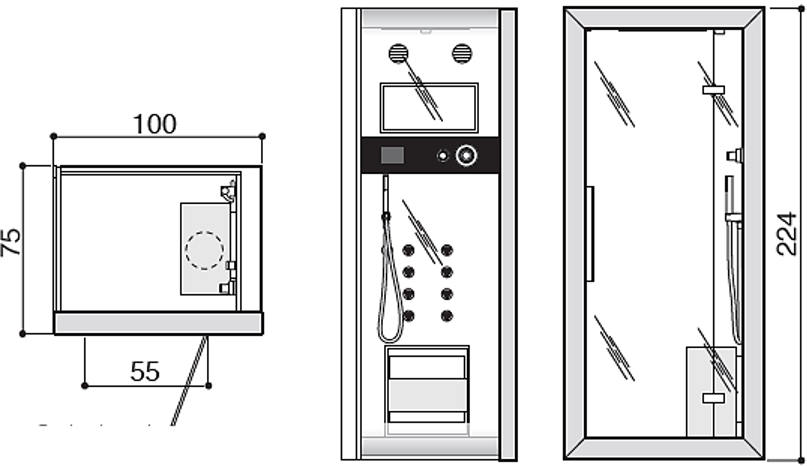 100
75
55
224